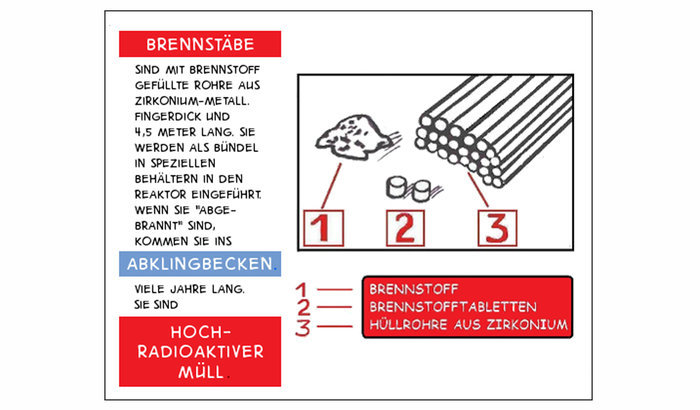 BRENNSTÄBE

SIND MIT BRENNSTOFF GEFÜLLTE ROHRE AUS ZIRKONIUM-METALL. FINGERDICK UND 4,5 METER LANG. SIE WERDEN ALS BÜNDEL IN SPEZIELLEN BEHÄLTERN IN DEN REAKTOR EINGEFÜHRT. WENN SIE "ABGEBRANNT" SIND, KOMMEN SIE INS

ABKLINGBECKEN.

VIELE JAHRE LANG. SIE SIND

HOCH-RADIOAKTIVER MÜLL.

1

2

3

1 BRENNSTOFF
2 BRENNSTOFFTABLETTEN
3 HÜLLROHRE AUS ZIRKONIUM